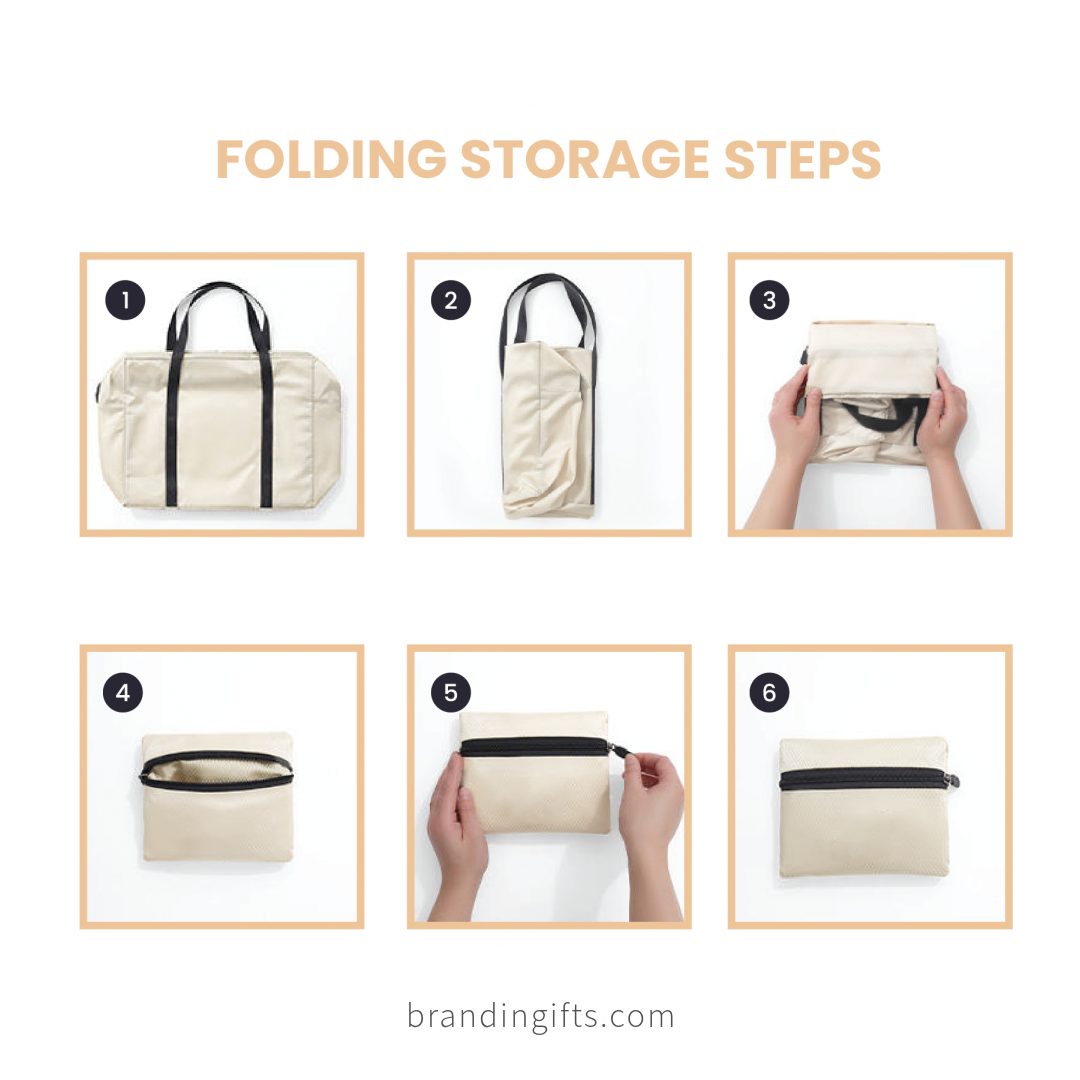 FOLDING STORAGE STEPS

1

2

3

4

5

6

brandingifts.com